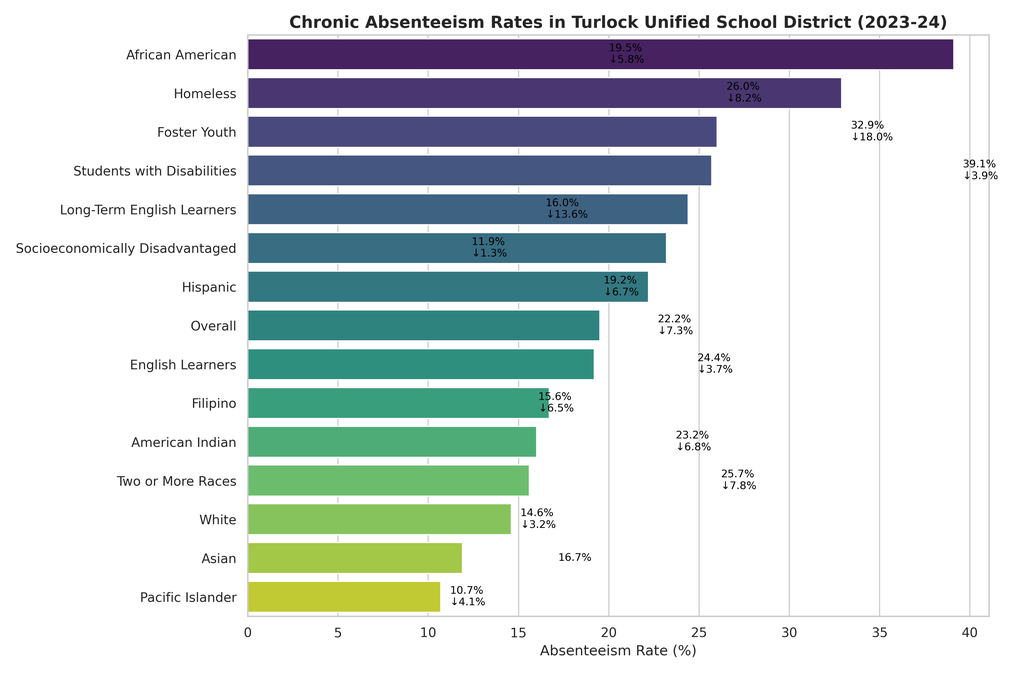 Chronic Absenteeism Rates in Turlock Unified School District (2023-24)

African American
Homeless
Foster Youth
Students with Disabilities
Long-Term English Learners
Socioeconomically Disadvantaged
Hispanic
Overall
English Learners
Filipino
American Indian
Two or More Races
White
Asian
Pacific Islander

19.5%
↓5.8%

26.0%
↓8.2%

32.9%
↓18.0%

39.1%
↓3.9%

16.0%
↓13.6%

11.9%
↓1.3%

19.2%
↓6.7%

22.2%
↓7.3%

24.4%
↓3.7%

15.6%
↓6.5%

23.2%
↓6.8%

25.7%
↓7.8%

14.6%
↓3.2%

16.7%

10.7%
↓4.1%

0 5 10 15 20 25 30 35 40

Absenteeism Rate (%)